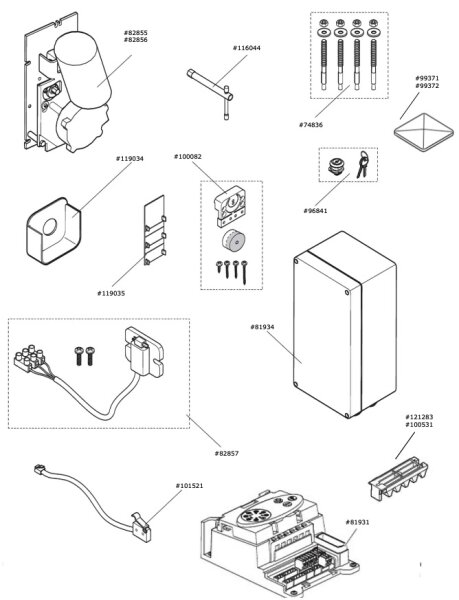 #82855
#82856

#116044

#74836

#99371
#99372

#119034

#100082

#96841

#119035

#81934

#82857

#121283
#100531

#101521

#81931