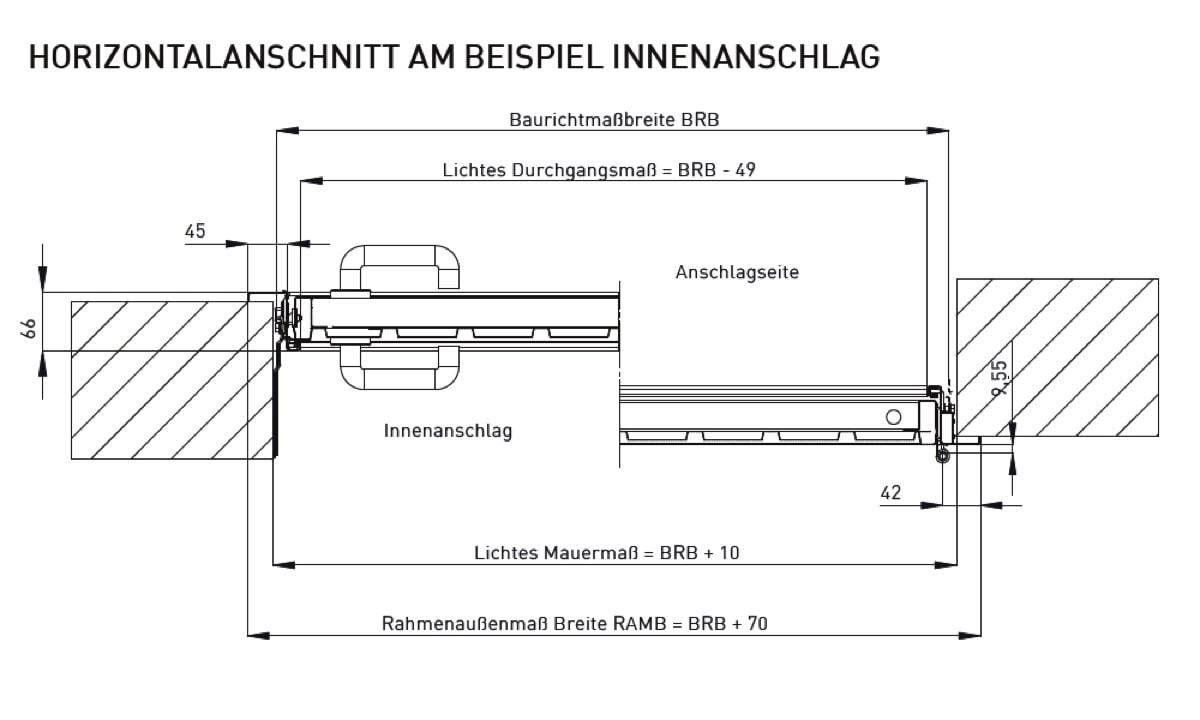 HORIZONTALANSCHNITT AM BEISPIEL INNENANSCHLAG

Baurichtmaßbreite BRB

Lichtes Durchgangsmaß = BRB - 49

45

Anschlagseite

66

9,55

Innenanschlag

42

Lichtes Mauermaß = BRB + 10

Rahmenaußenmaß Breite RAMB = BRB + 70